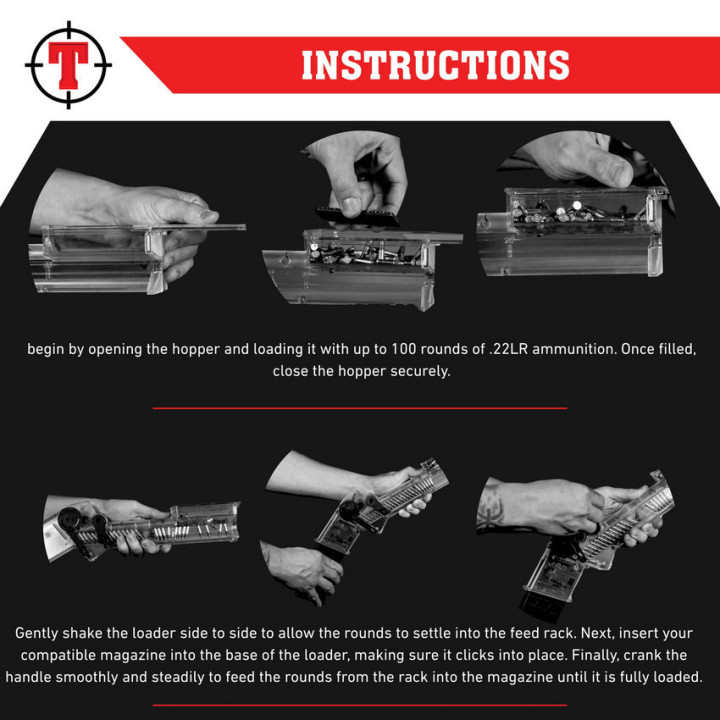 T

INSTRUCTIONS

begin by opening the hopper and loading it with up to 100 rounds of .22LR ammunition. Once filled, close the hopper securely.

Gently shake the loader side to side to allow the rounds to settle into the feed rack. Next, insert your compatible magazine into the base of the loader, making sure it clicks into place. Finally, crank the handle smoothly and steadily to feed the rounds from the rack into the magazine until it is fully loaded.